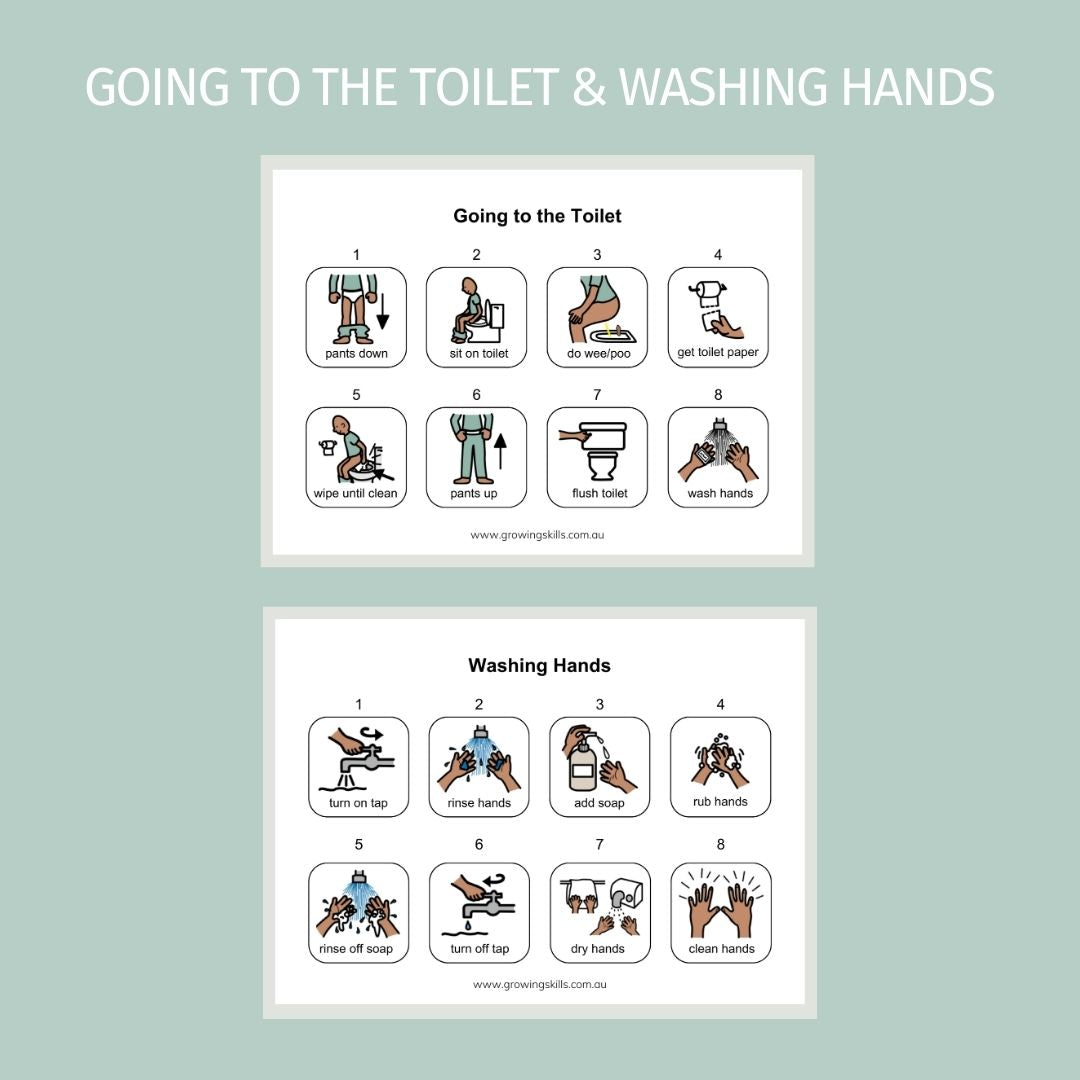 GOING TO THE TOILET & WASHING HANDS

Going to the Toilet

1
pants down

2
sit on toilet

3
do wee/poo

4
get toilet paper

5
wipe until clean

6
pants up

7
flush toilet

8
wash hands

www.growingskills.com.au

Washing Hands

1
turn on tap

2
rinse hands

3
add soap

4
rub hands

5
rinse off soap

6
turn off tap

7
dry hands

8
clean hands

www.growingskills.com.au